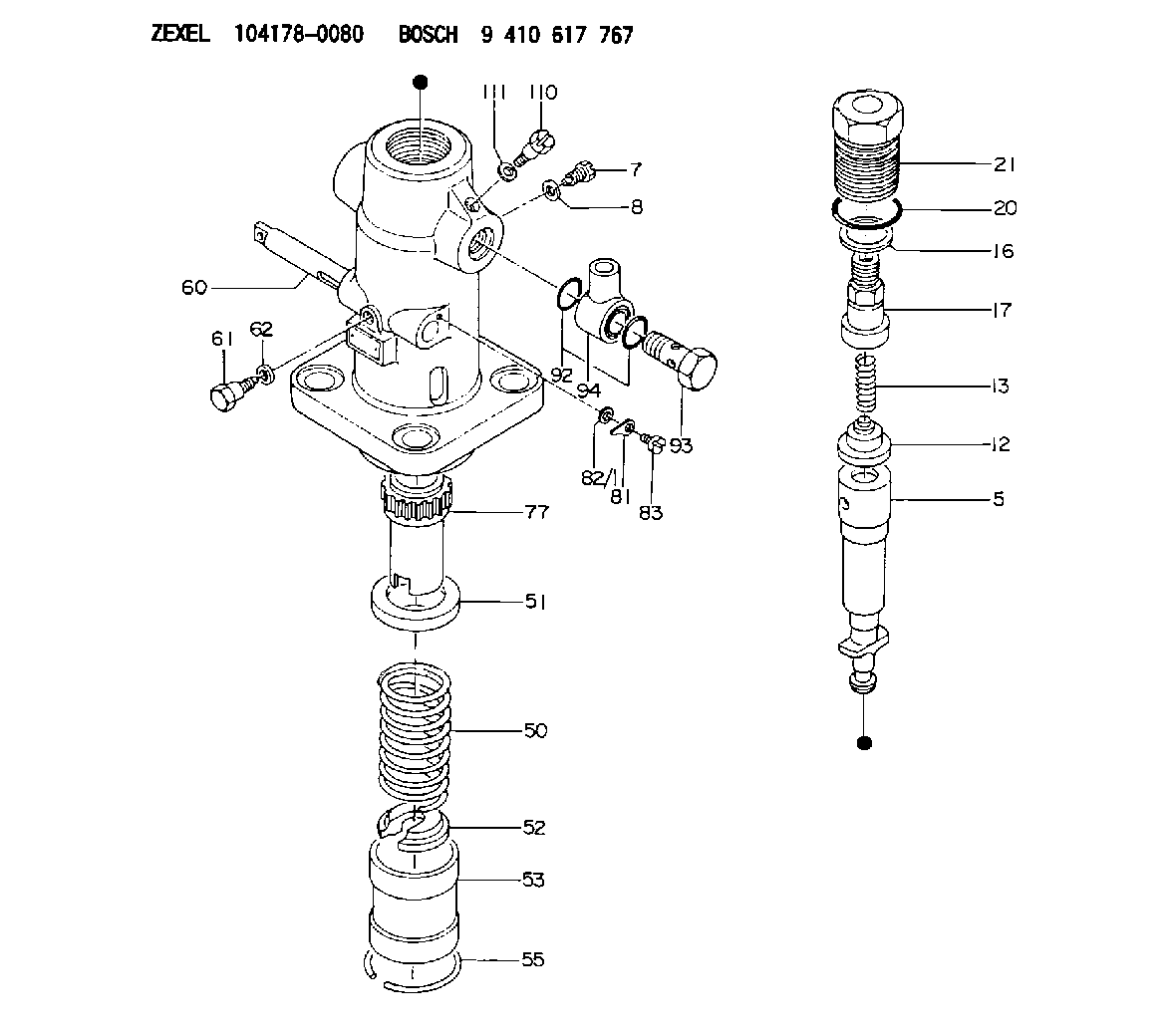 ZEXEL 104178-0080 BOSCH 9 410 617 767

111 110
7
8
60
61 62
92 94
93
82/1 81 83
77
51
50
52
53
55
21
20
16
17
13
12
5