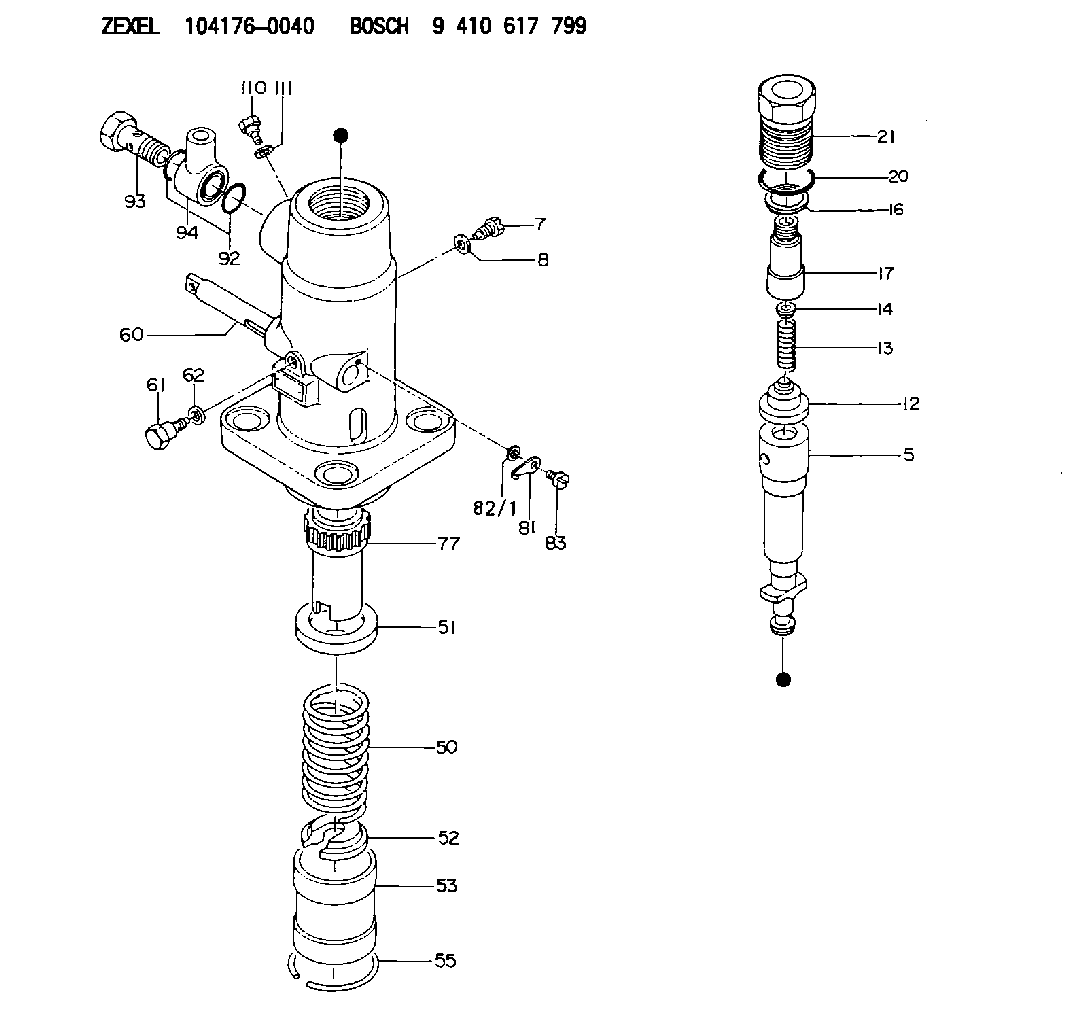 ZEXEL 104176-0040 BOSCH 9 410 617 799

110 111
93
94
92
7
8
60
61
62
82/1
81
83
77
51
50
52
53
55
21
20
16
17
14
13
12
5