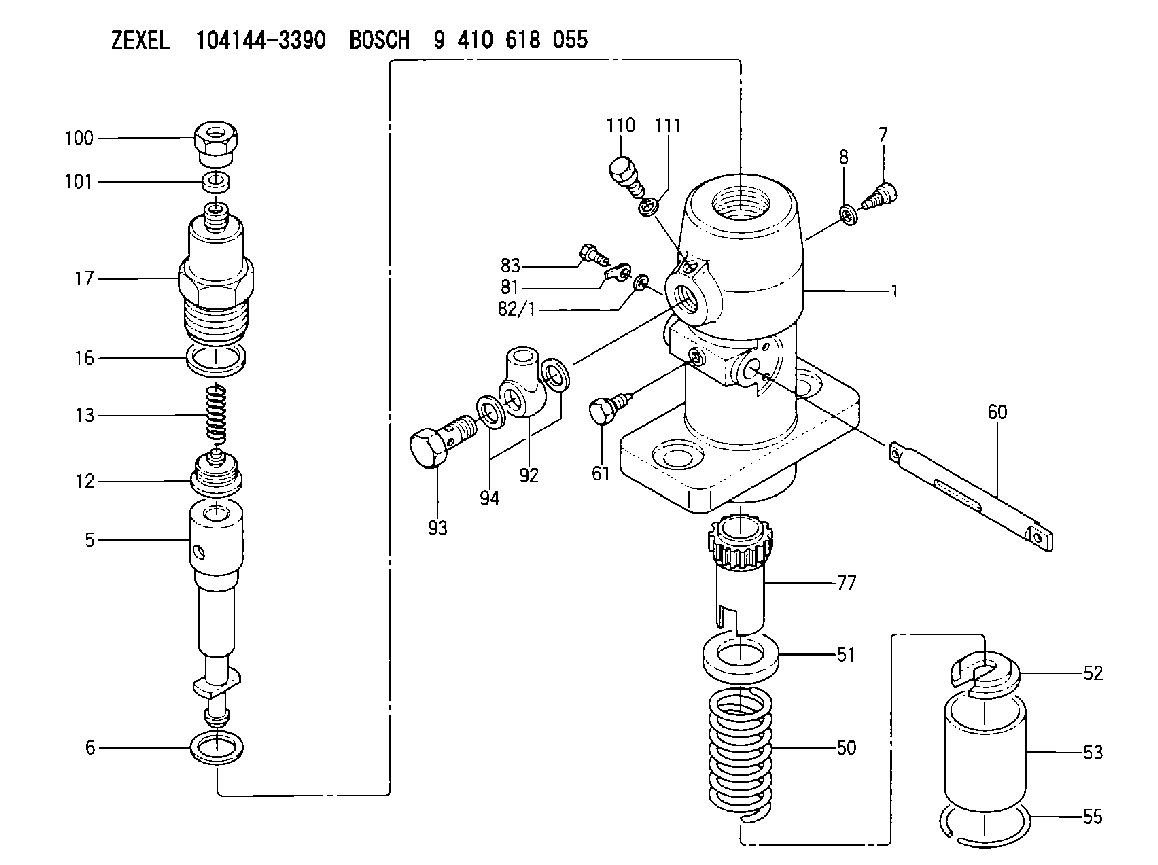 ZEXEL 104144-3390 BOSCH 9 410 618 055

100
101
17
16
13
12
5
6

110
111
8
7
83
81
82/1
1
93
94
92
61
60
77
51
50
52
53
55