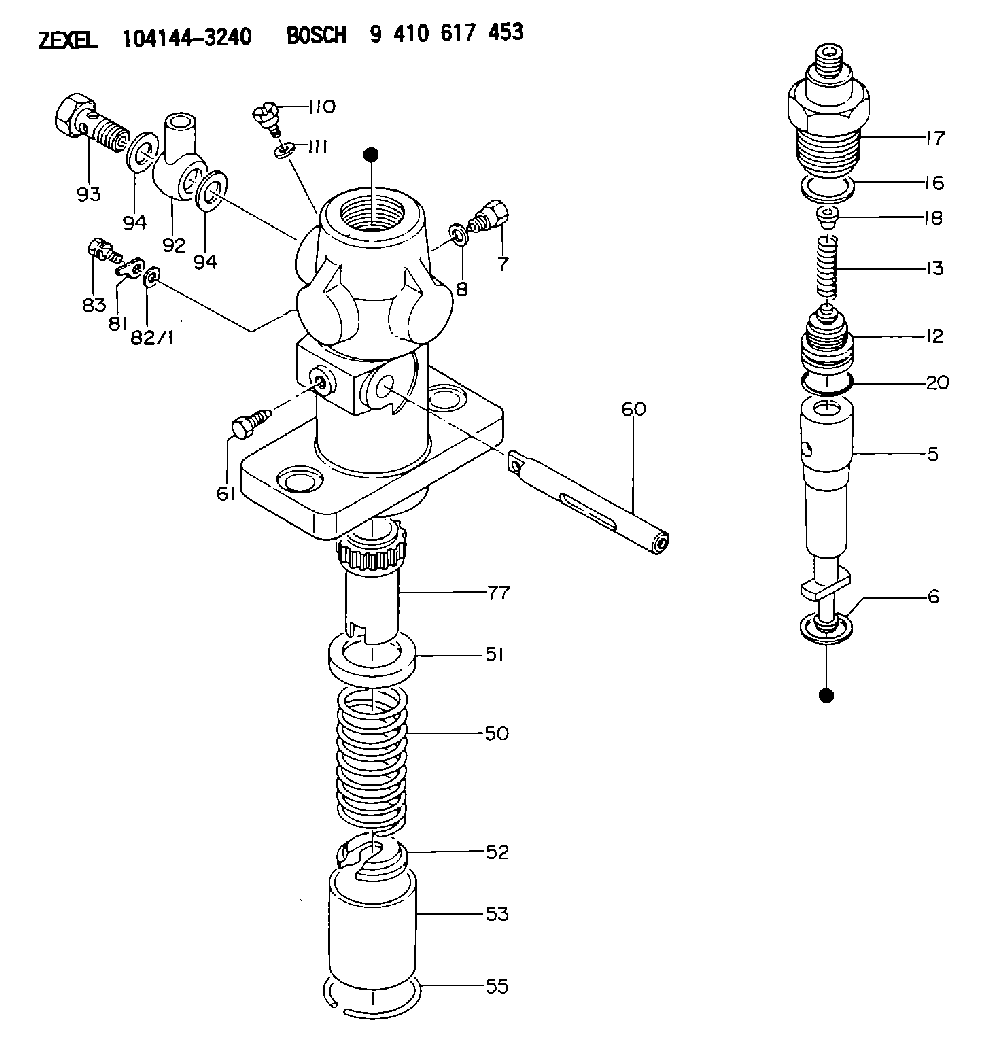 ZEXEL 104144-3240 BOSCH 9 410 617 453

110
111
93
94
92
94
8
7
83
81
82/1
61
60
77
51
50
52
53
55

17
16
18
13
12
20
5
6