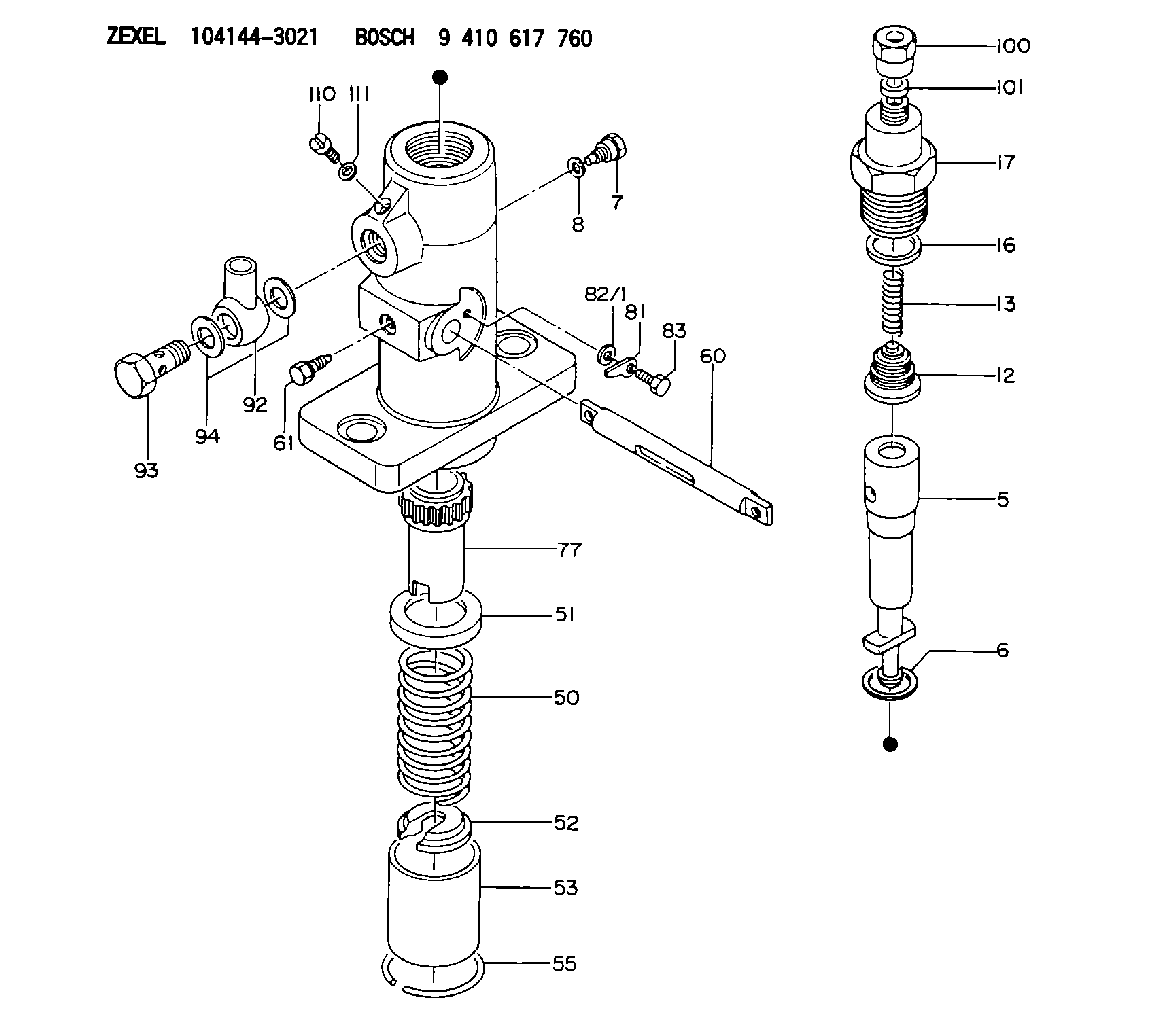 ZEXEL 104144-3021 BOSCH 9 410 617 760

110 111

7

8

82/1

81

83

60

92

94

93

61

77

51

50

52

53

55

100

101

17

16

13

12

5

6