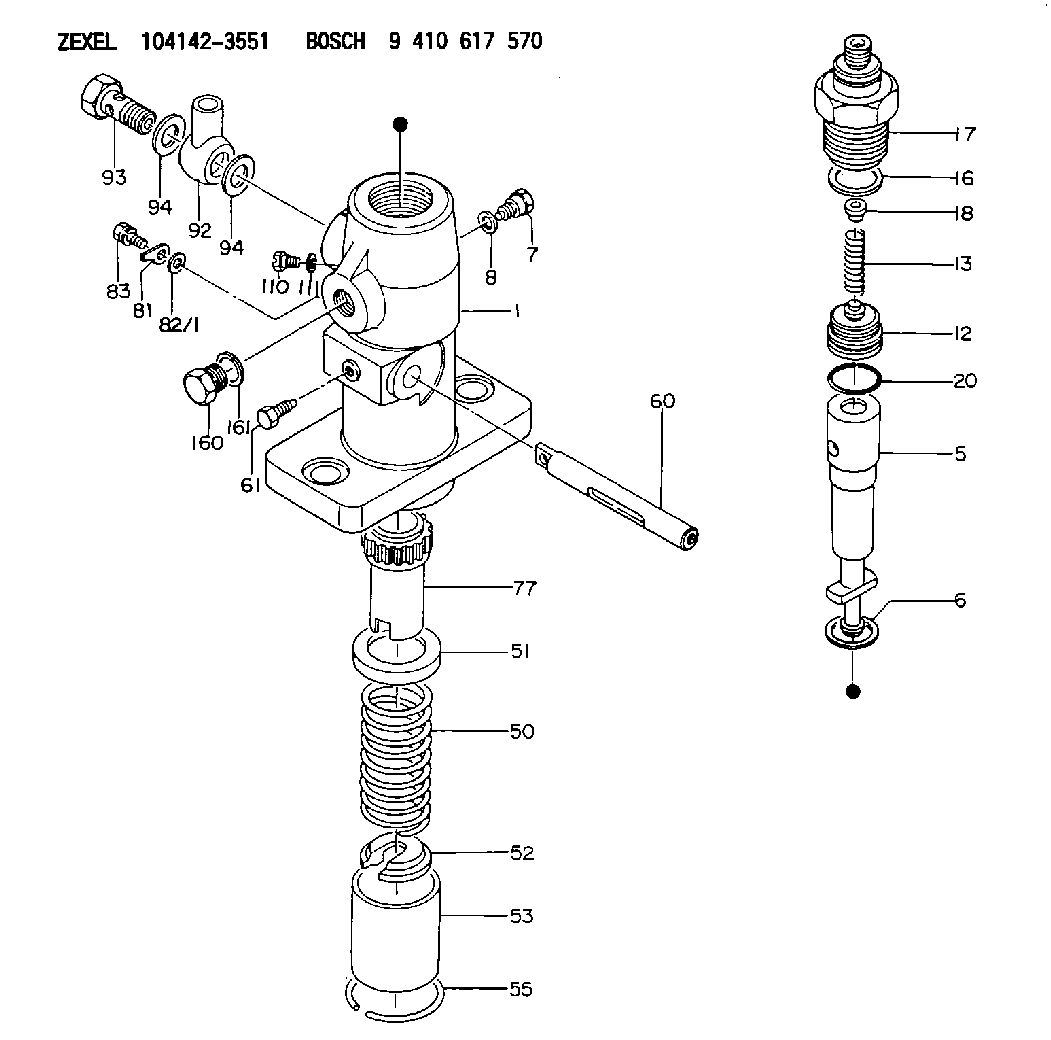 ZEXEL 104142-3551 BOSCH 9 410 617 570

93
94
92
94
83
81
82/1
110
111
8
7
1
160
161
61
60
77
51
50
52
53
55
17
16
18
13
12
20
5
6