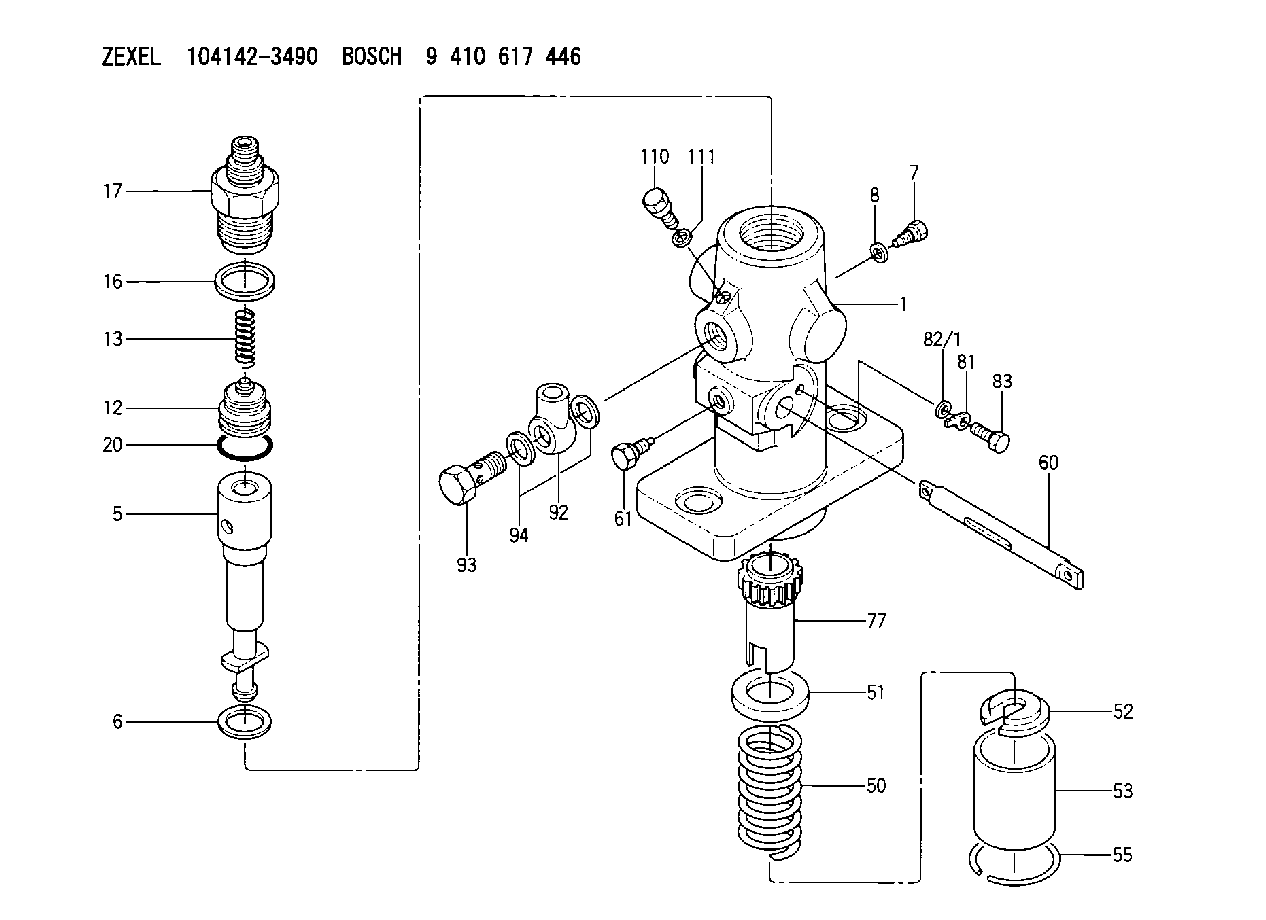 ZEXEL 104142-3490 BOSCH 9 410 617 446

17
16
13
12
20
5
6
110
111
8
7
1
82/1
81
83
60
93
94
92
61
77
51
50
52
53
55