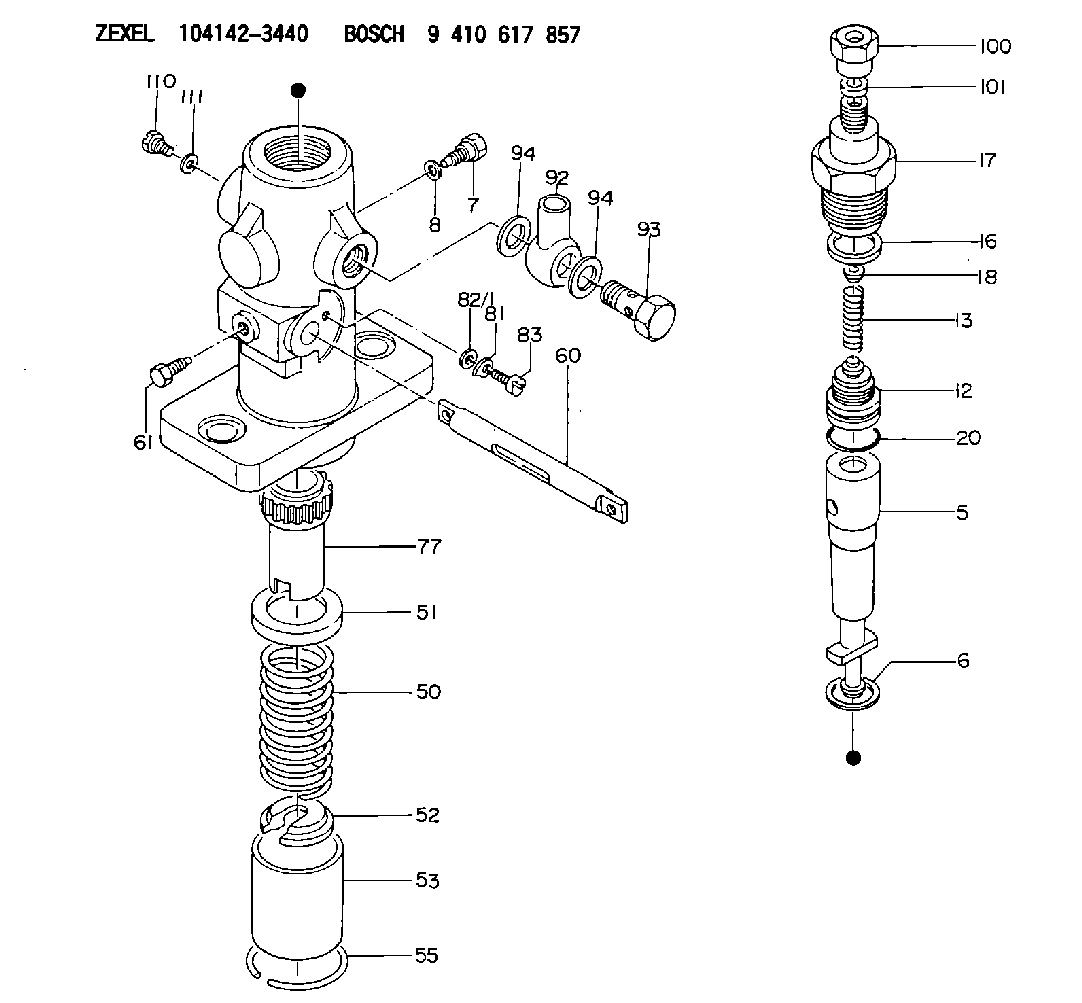 ZEXEL 104142-3440 BOSCH 9 410 617 857

110
111
8
7
94
92
94
93
82/1
81
83
60
61
77
51
50
52
53
55

100
101
17
16
18
13
12
20
5
6