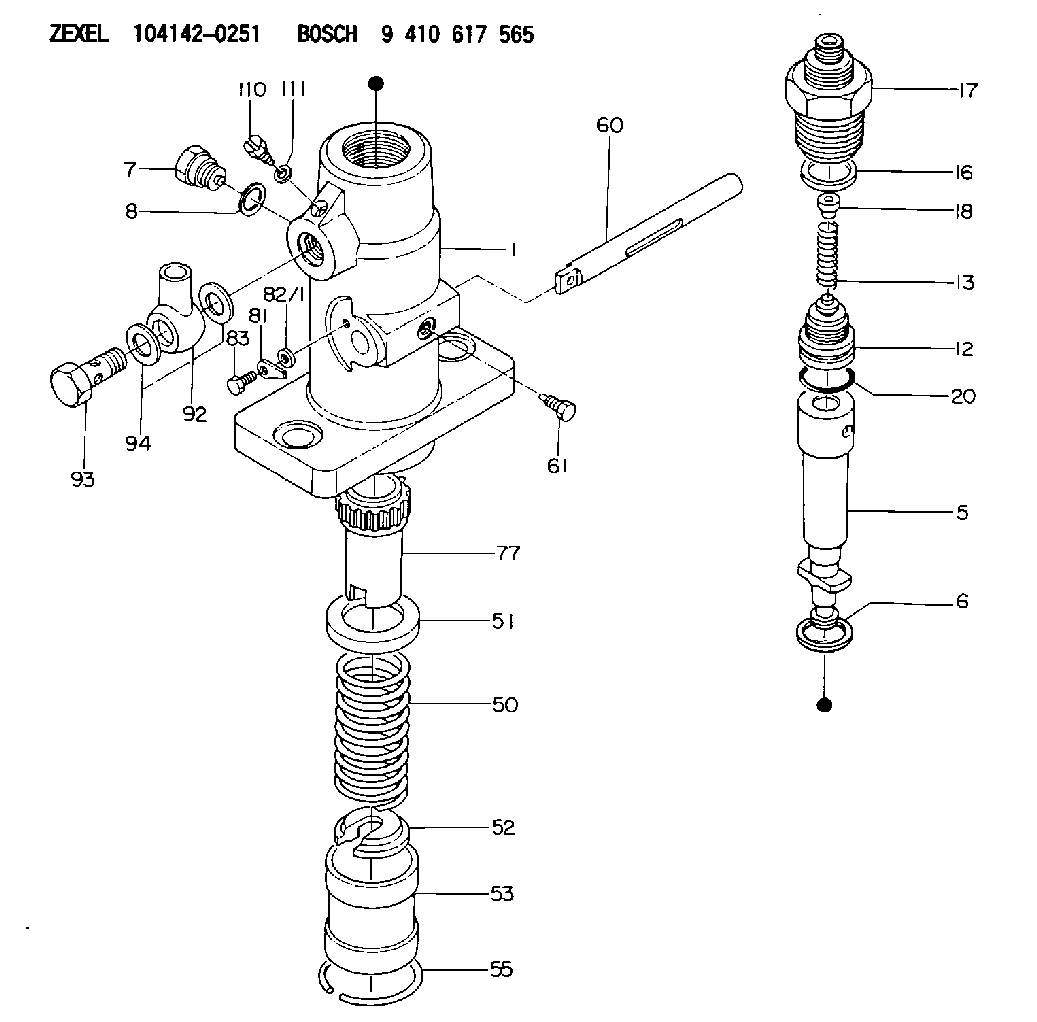 ZEXEL 104142-0251 BOSCH 9 410 617 565

110
111
7
8
60
1
82/1
81
83
92
94
93
61
77
51
50
52
53
55
17
16
18
13
12
20
5
6