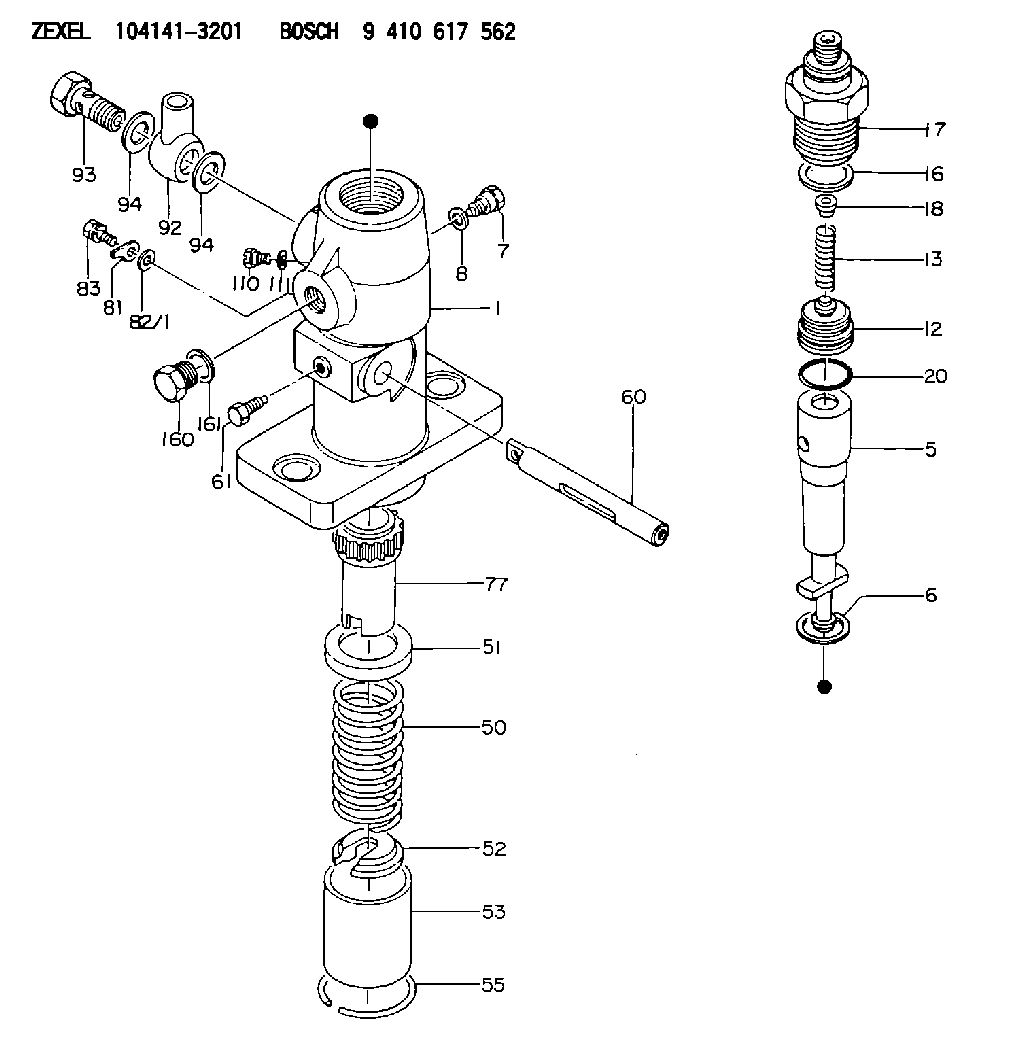 ZEXEL 104141-3201 BOSCH 9 410 617 562

93
94
92
94
83
81
82/1
110
111
8
7
1
160
161
61
60
77
51
50
52
53
55

17
16
18
13
12
20
5
6