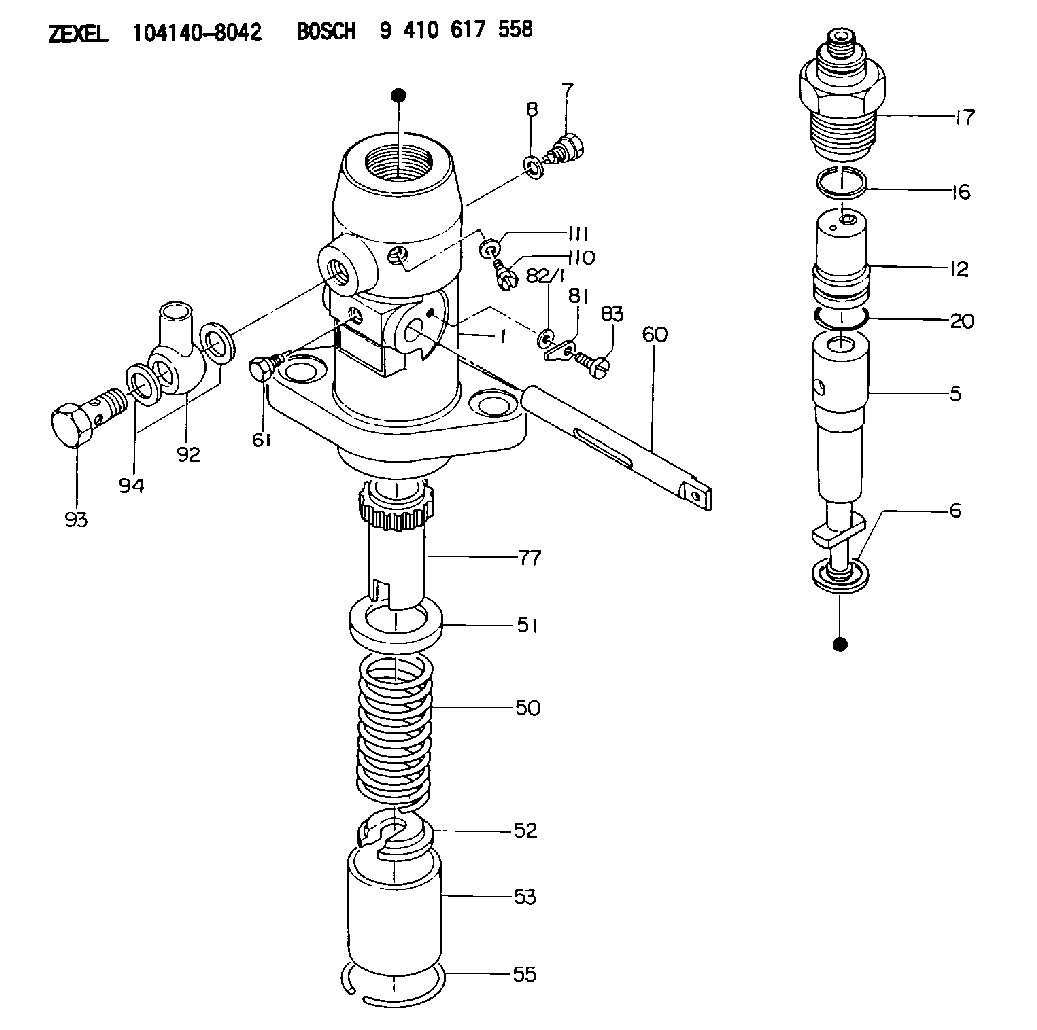 ZEXEL 104140-8042 BOSCH 9 410 617 558

8
7
111
110
82/1
81
83
60
1
61
92
94
93
77
51
50
52
53
55
17
16
12
20
5
6