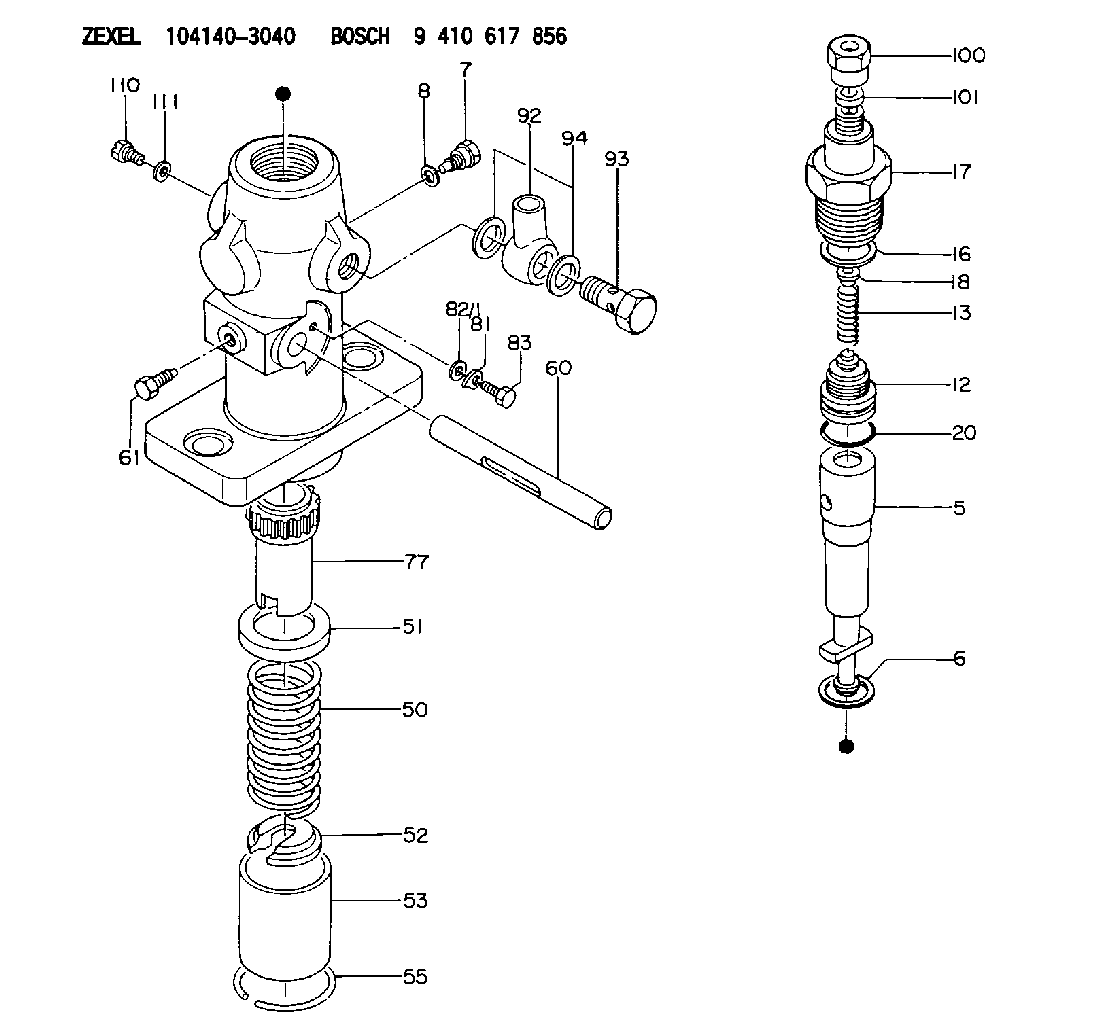 ZEXEL 104140-3040 BOSCH 9 410 617 856

110
111
8
7
92
94
93
82/1
81
83
60
61
77
51
50
52
53
55

100
101
17
16
18
13
12
20
5
6