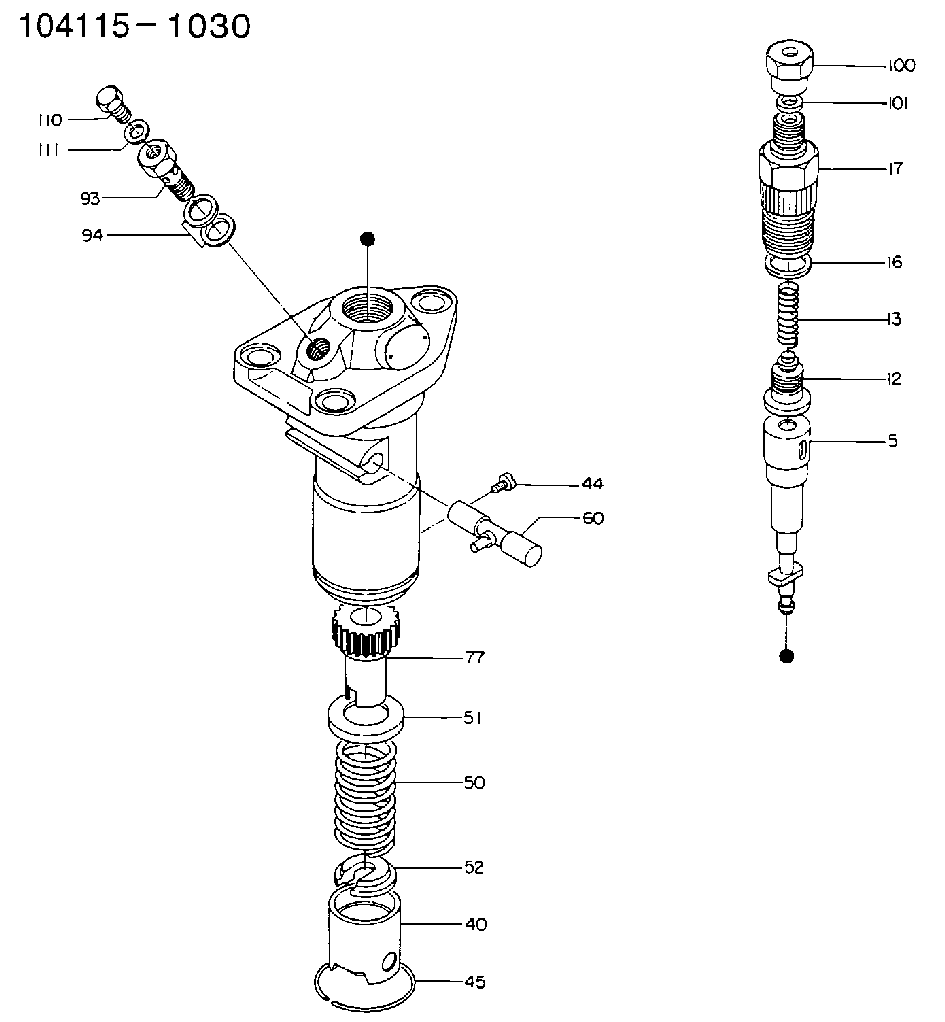 104115－1030

110
111
93
94
44
60
77
51
50
52
40
45
100
101
17
16
13
12
5