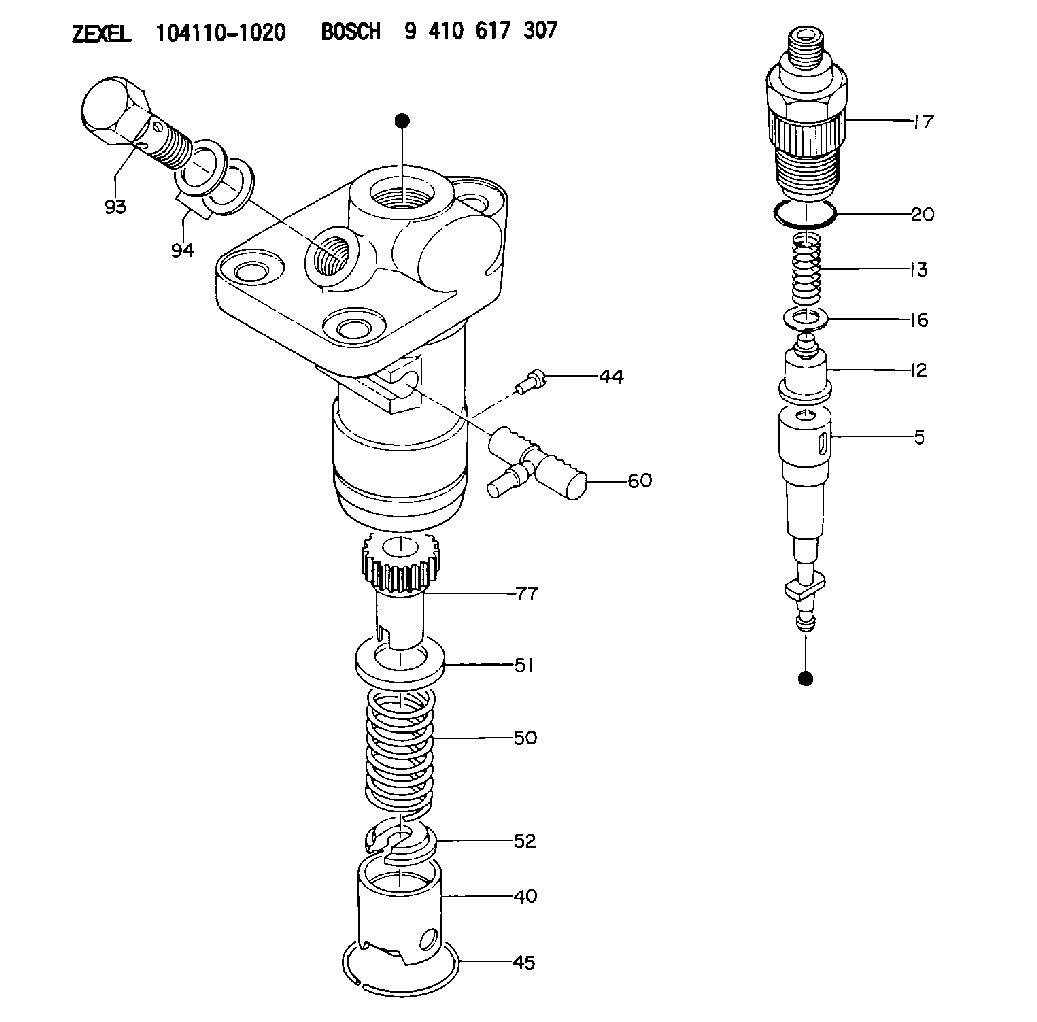 ZEXEL 104110-1020 BOSCH 9 410 617 307

93
94
44
60
77
51
50
52
40
45
17
20
13
16
12
5