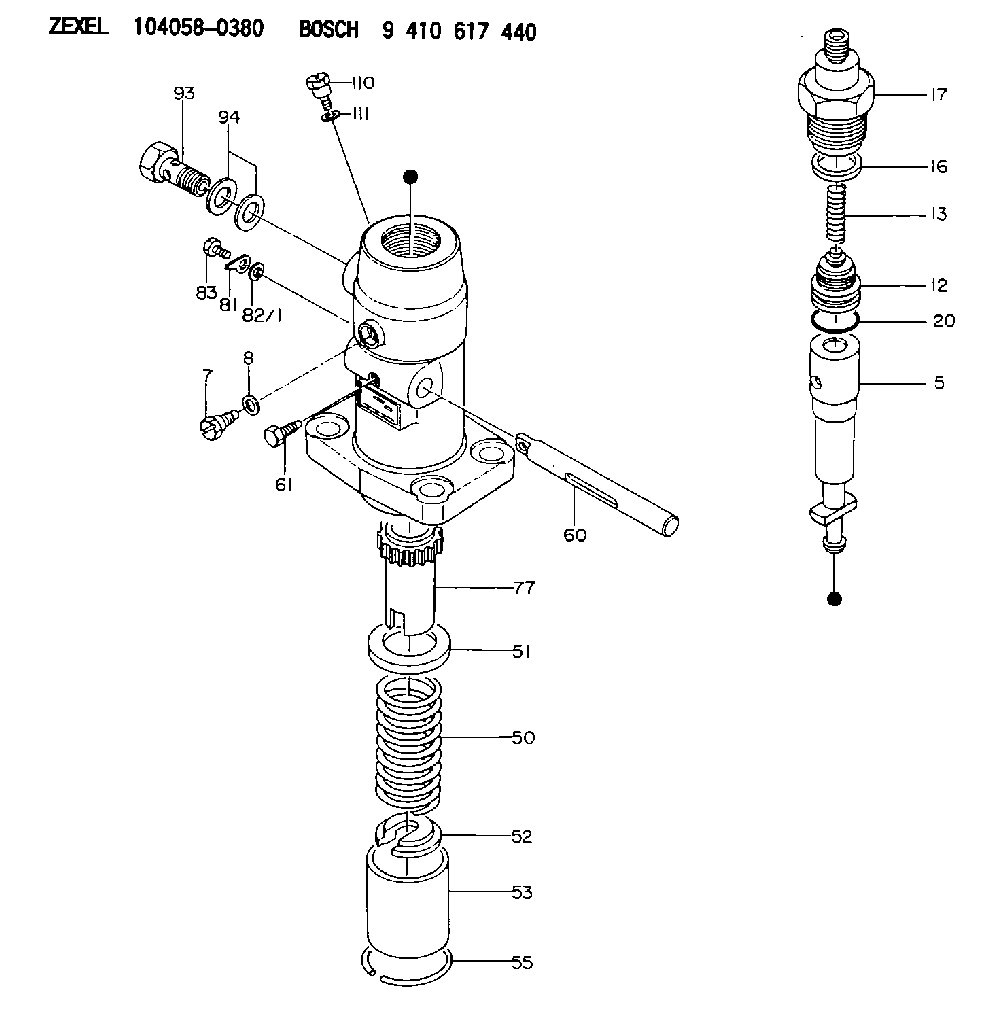 ZEXEL 104058-0380 BOSCH 9 410 617 440

93
94
110
111
83
81
82/1
7
8
61
60
77
51
50
52
53
55
17
16
13
12
20
5