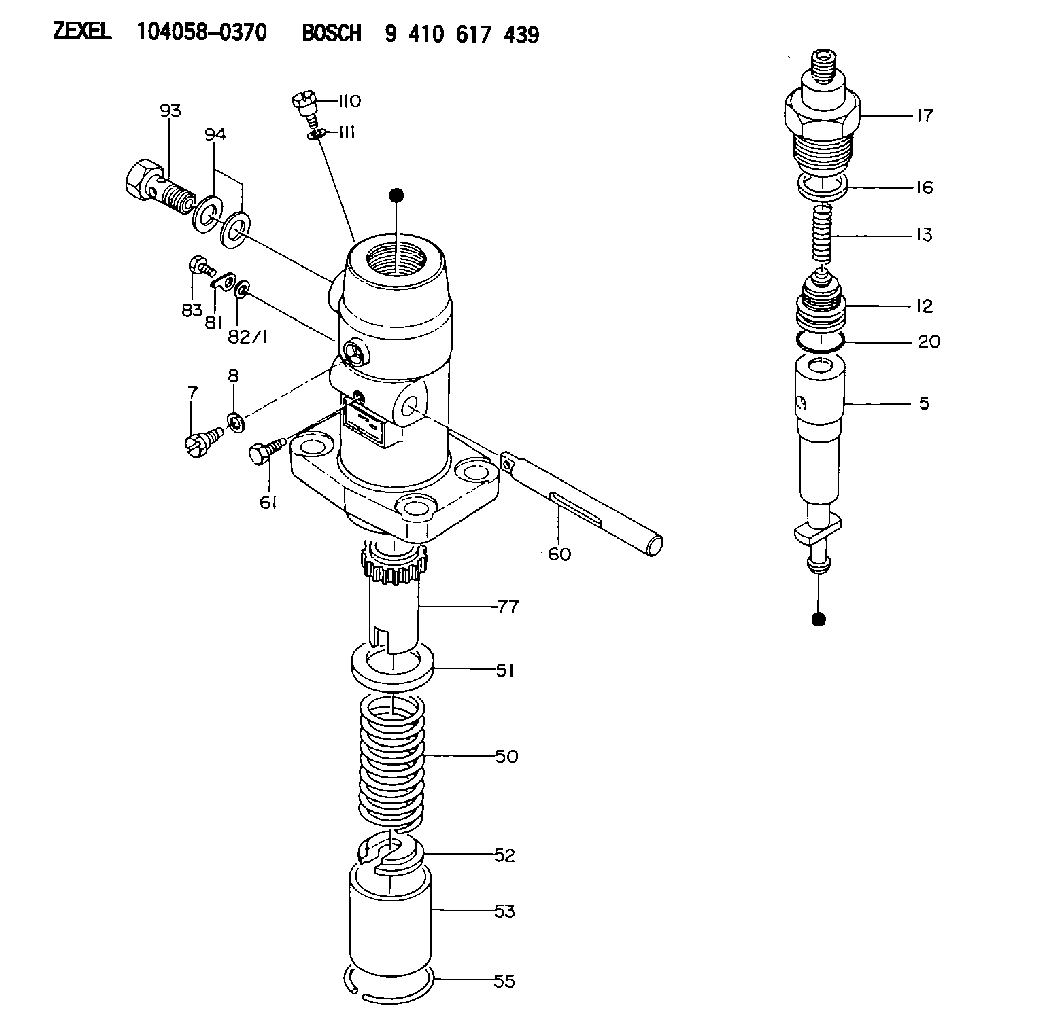 ZEXEL 104058-0370 BOSCH 9 410 617 439

93
94
110
111
83
81
82/1
7
8
61
60
77
51
50
52
53
55
17
16
13
12
20
5