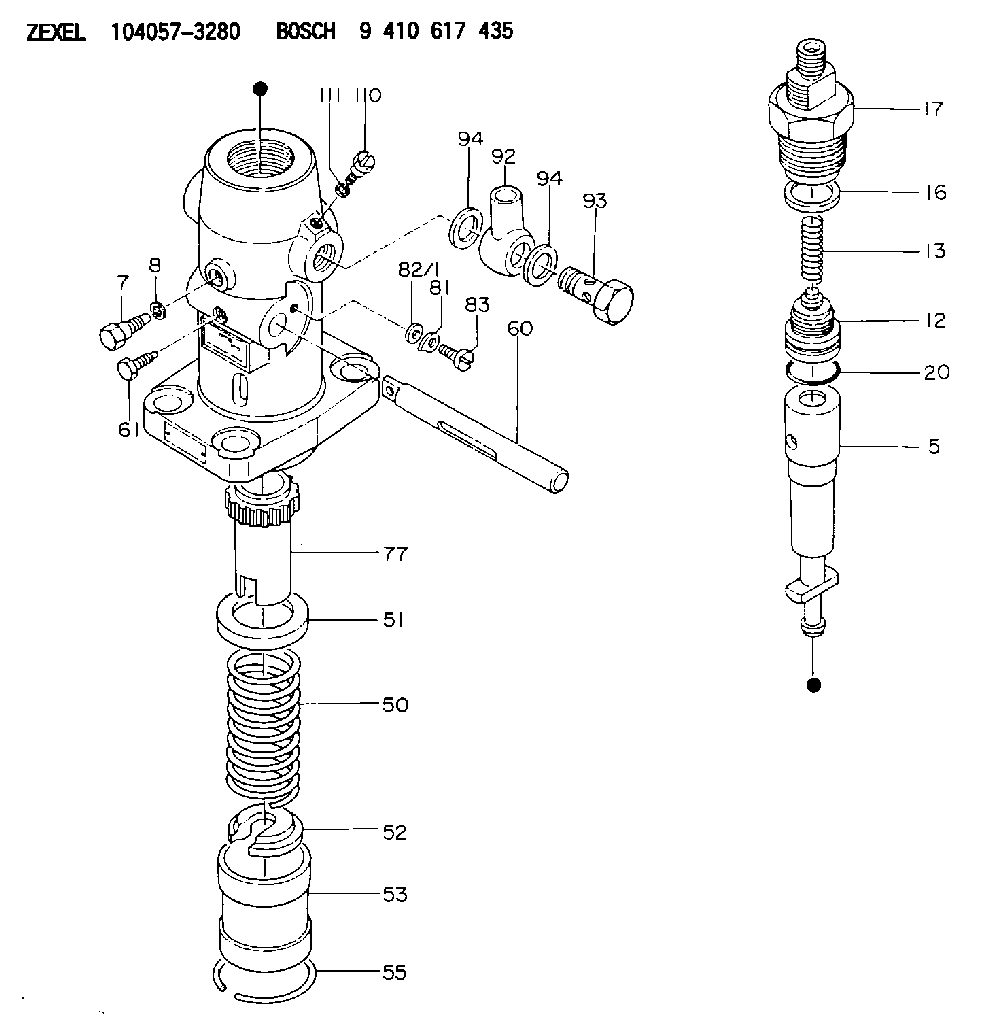 ZEXEL 104057-3280 BOSCH 9 410 617 435

111 110

94 92 94 93

7 8

82/1 81 83

60

61

77

51

50

52

53

55

17

16

13

12

20

5