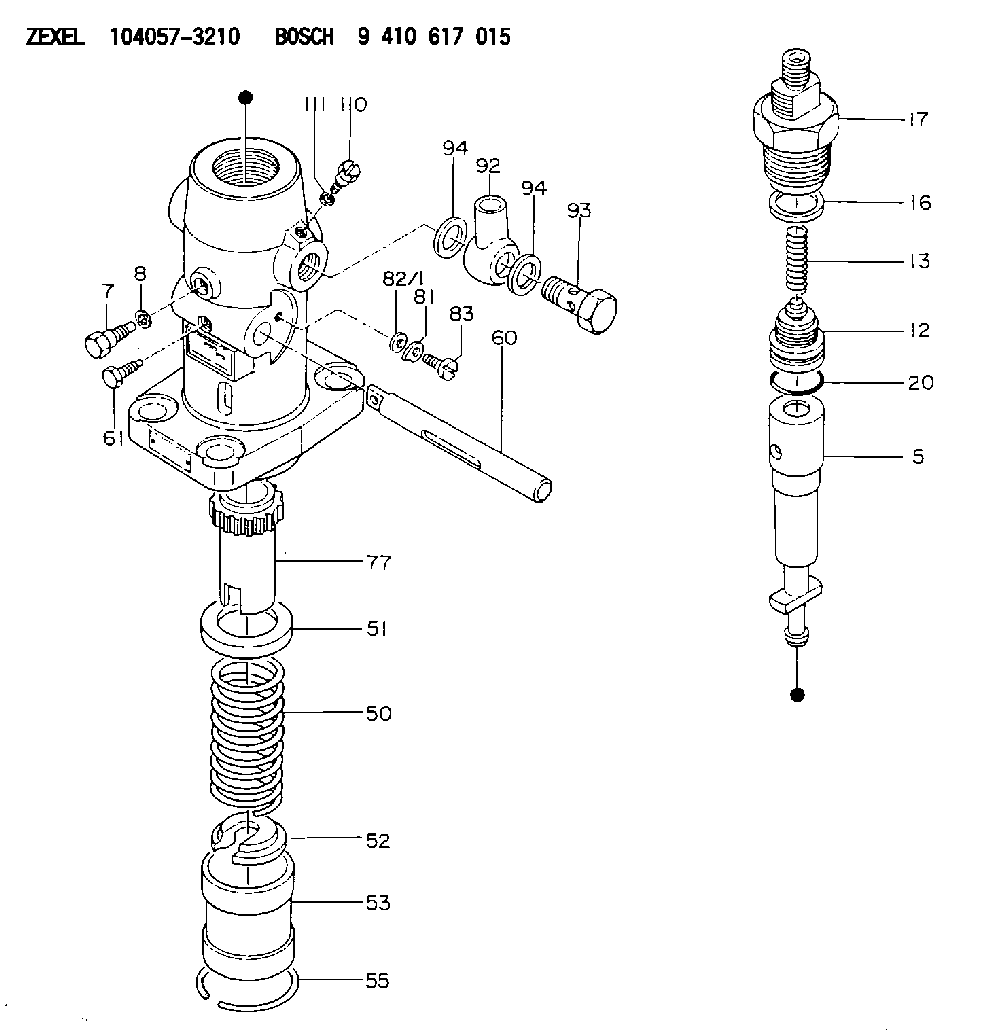 ZEXEL 104057-3210 BOSCH 9 410 617 015

111 110

94

92

94

93

8

7

82/1

81

83

60

61

77

51

50

52

53

55

17

16

13

12

20

5