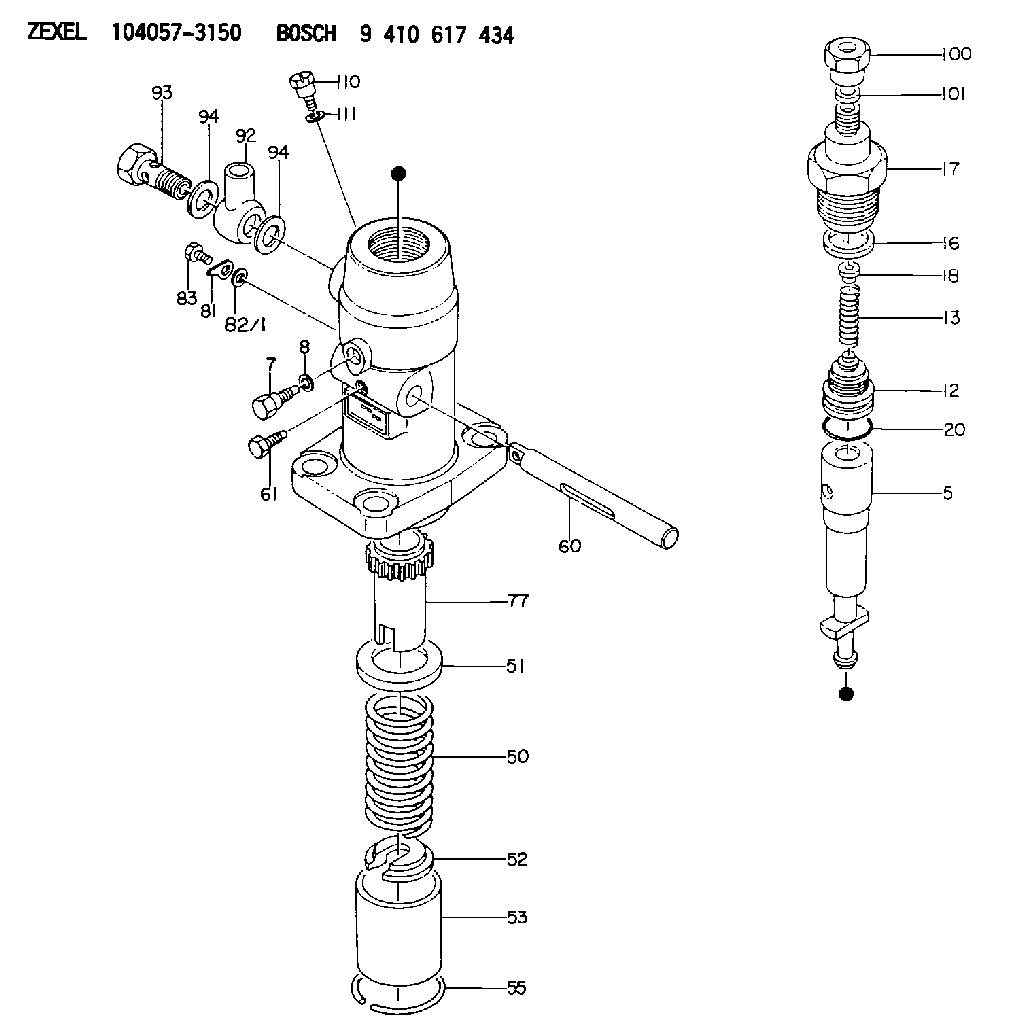 ZEXEL 104057-3150 BOSCH 9 410 617 434

93
94
92
94
110
111
83
81
82/1
7
8
61
60
77
51
50
52
53
55

100
101
17
16
18
13
12
20
5