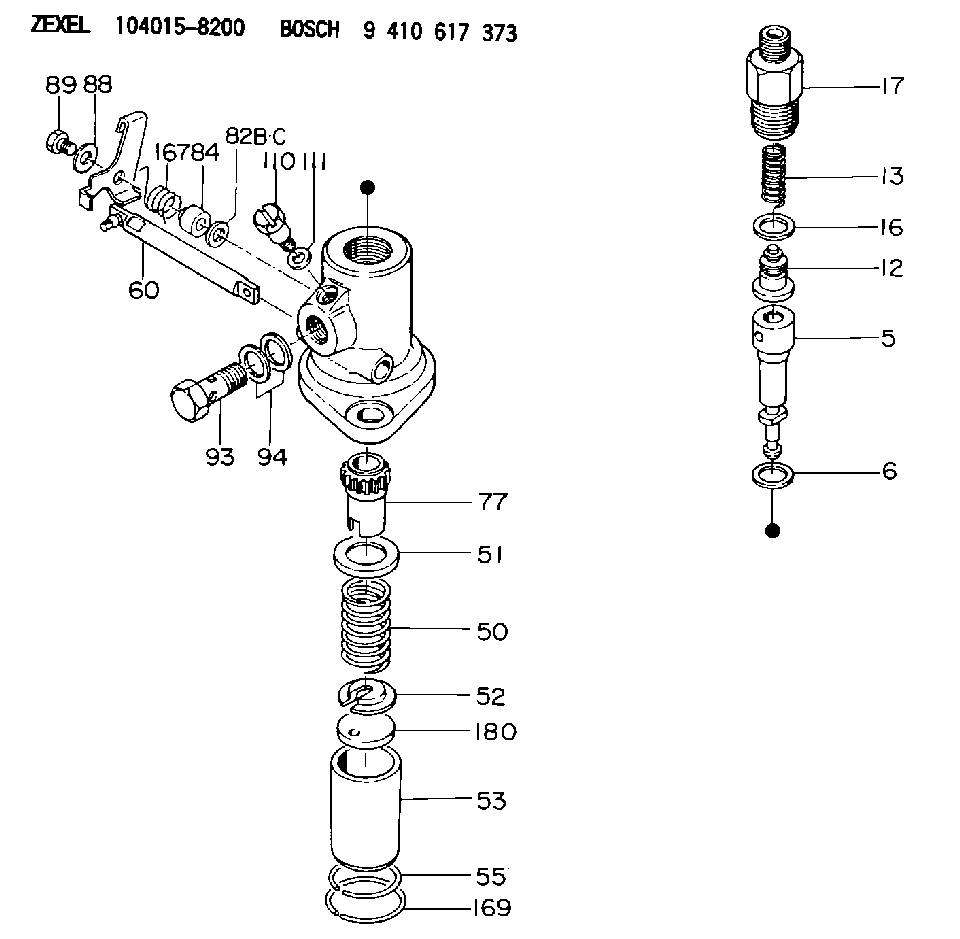 ZEXEL 104015-8200 BOSCH 9 410 617 373

89 88
167
84
82B·C
110
111
60
93
94
77
51
50
52
180
53
55
169
17
13
16
12
5
6