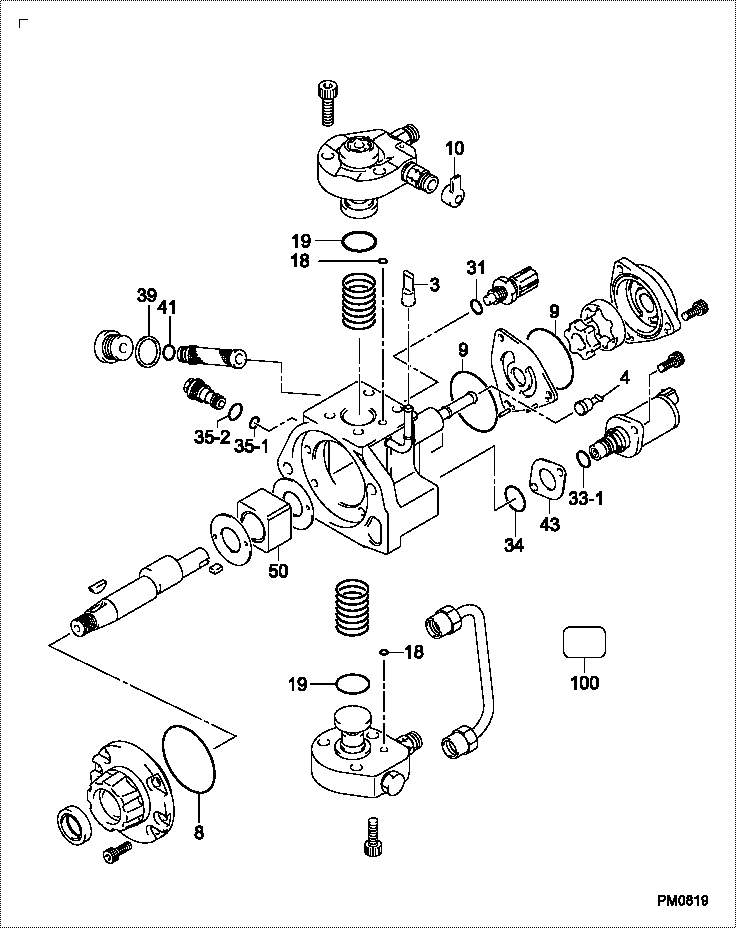 10

19

18

3

31

39

41

9

9

4

35-2

35-1

33-1

43

34

50

18

19

100

8

PM0819