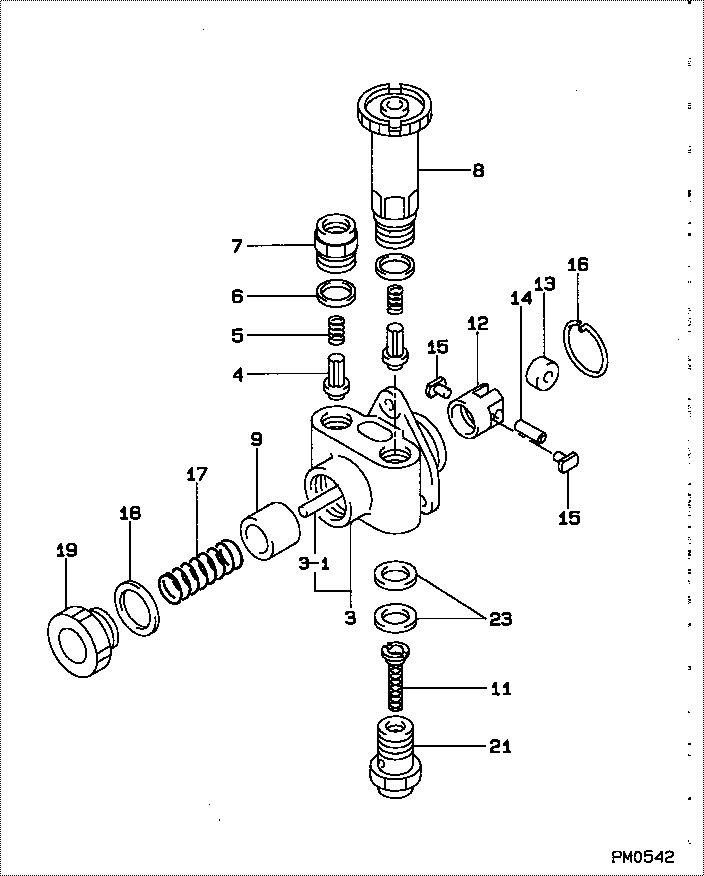 8
7
6
5
4
16
13
14
12
15
15
9
17
18
19
3-1
3
23
11
21
PM0542