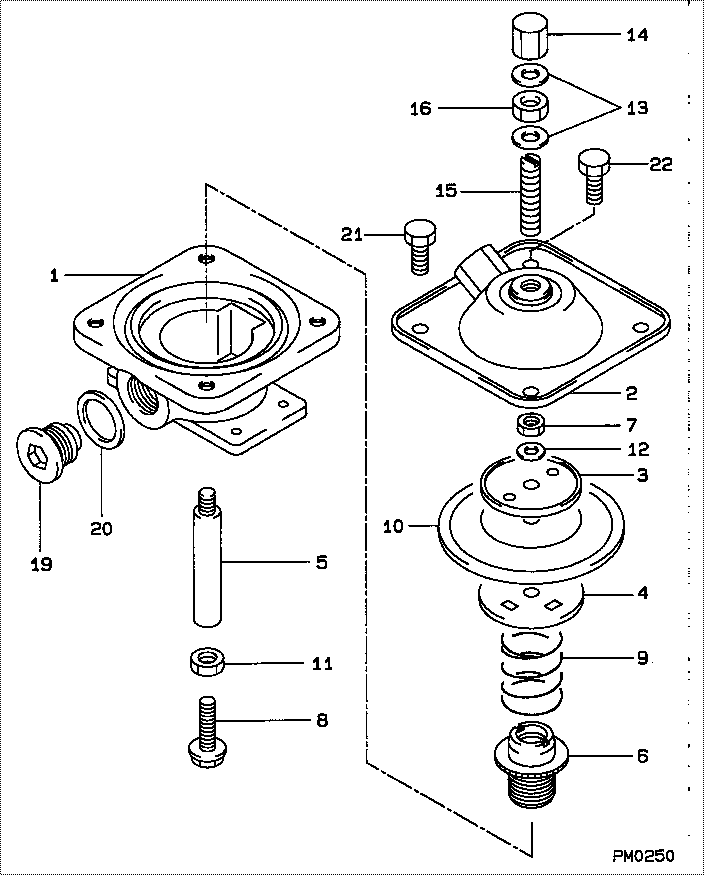 14
16
13
22
15
21
1
2
7
12
3
10
20
19
5
4
9
11
8
6
PM0250