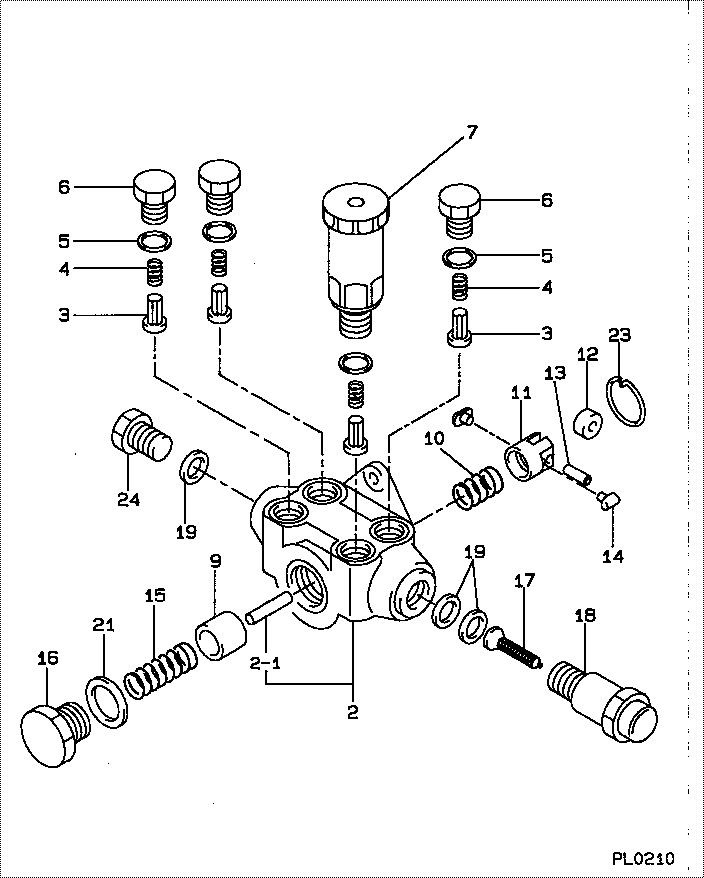 7
6
6
5
5
4
4
3
3
23
12
13
11
10
24
19
14
9
19
17
15
21
18
16
2-1
2
PL0210