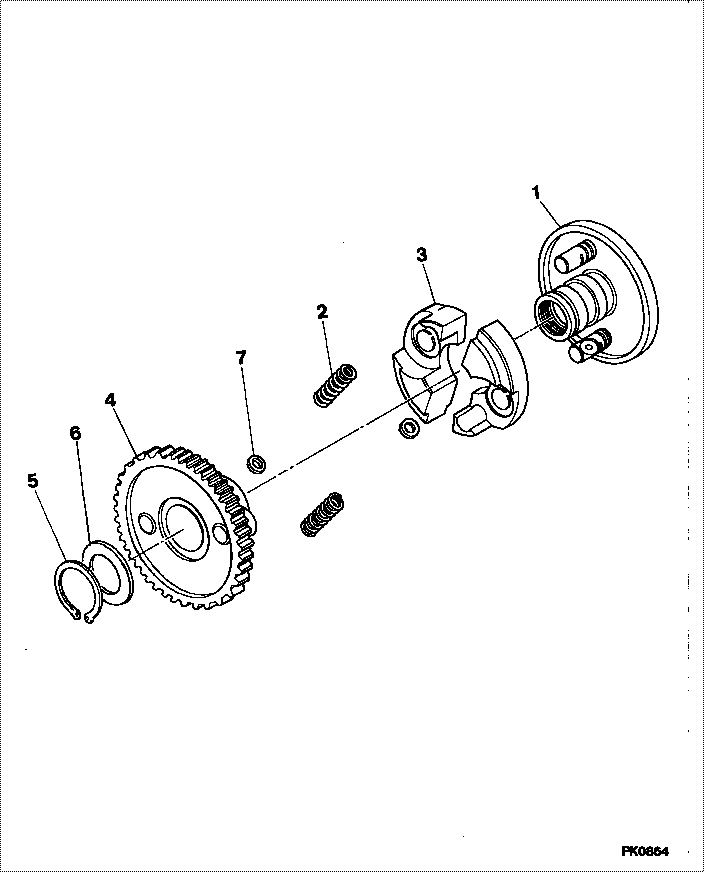 1
3
2
7
4
6
5
PK0864