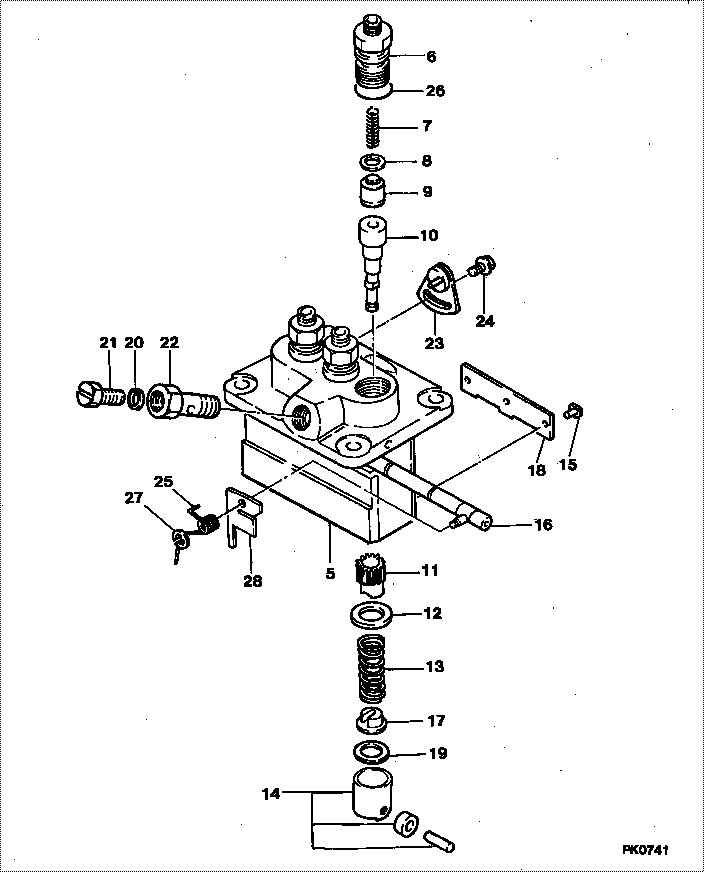 6
26
7
8
9
10
24
23
21
20
22
18
15
25
27
16
28
5
11
12
13
17
19
14
PK0741