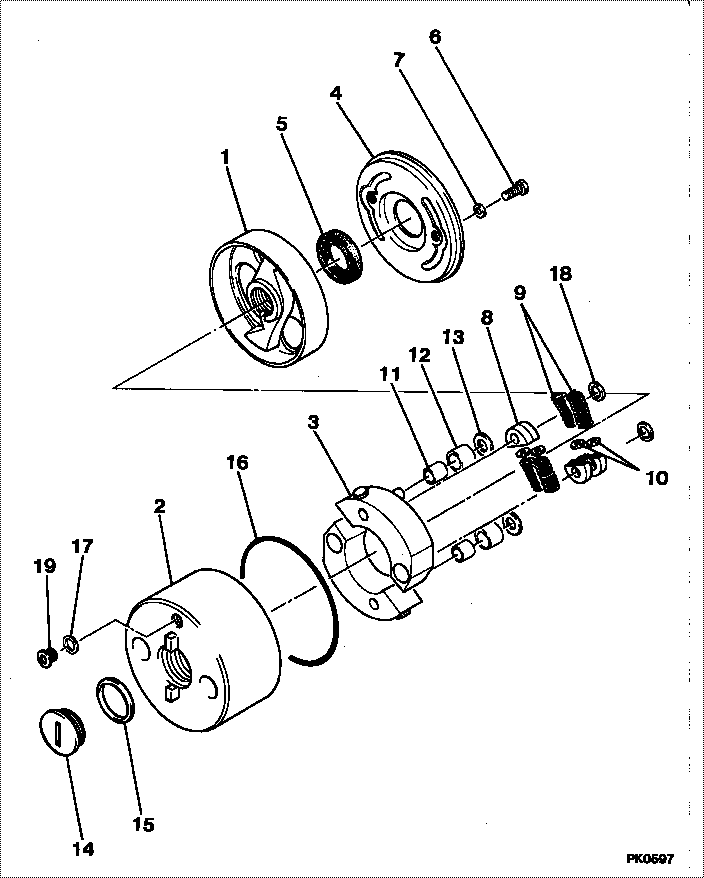 6
7
4
5
1
18
9
8
13
12
11
3
10
16
2
17
19
15
14
PK0597