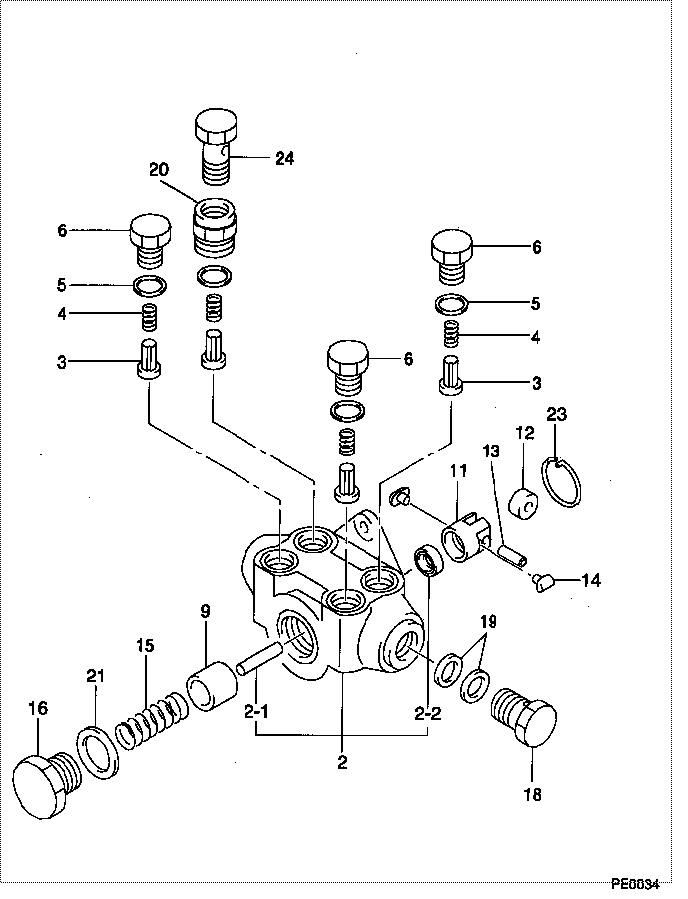 24
20
6
6
5
5
4
4
3
6
3
23
12
13
11
14
9
19
15
21
16
2-1
2-2
2
18
PE0034